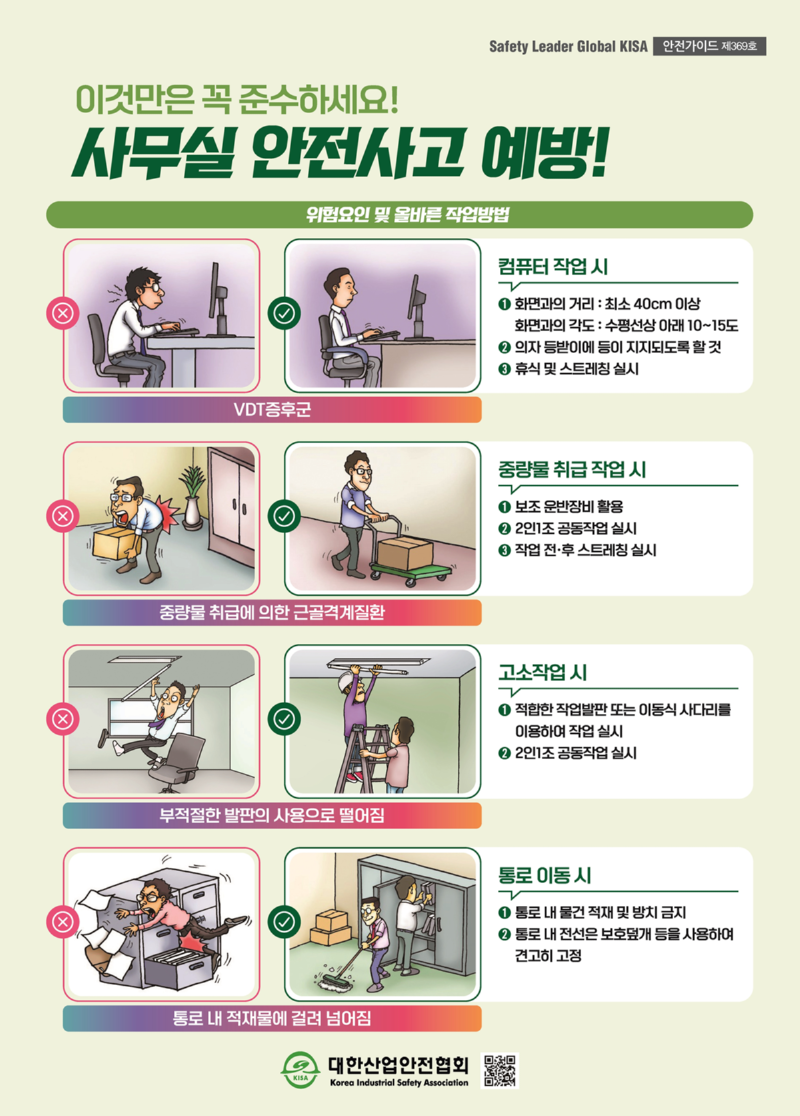 Safety Leader Global KISA 안전가이드 제369호

이것만은 꼭 준수하세요!

사무실 안전사고 예방!

위험요인 및 올바른 작업방법

VDT증후군

컴퓨터 작업 시

❶ 화면과의 거리 : 최소 40cm 이상
화면과의 각도 : 수평선상 아래 10~15도
❷ 의자 등받이에 등이 지지되도록 할 것
❸ 휴식 및 스트레칭 실시

중량물 취급에 의한 근골격계질환

중량물 취급 작업 시

❶ 보조 운반장비 활용
❷ 2인1조 공동작업 실시
❸ 작업 전·후 스트레칭 실시

부적절한 발판의 사용으로 떨어짐

고소작업 시

❶ 적합한 작업발판 또는 이동식 사다리를 이용하여 작업 실시
❷ 2인1조 공동작업 실시

통로 내 적재물에 걸려 넘어짐

통로 이동 시

❶ 통로 내 물건 적재 및 방치 금지
❷ 통로 내 전선은 보호덮개 등을 사용하여 견고히 고정

KISA 대한산업안전협회
Korea Industrial Safety Association