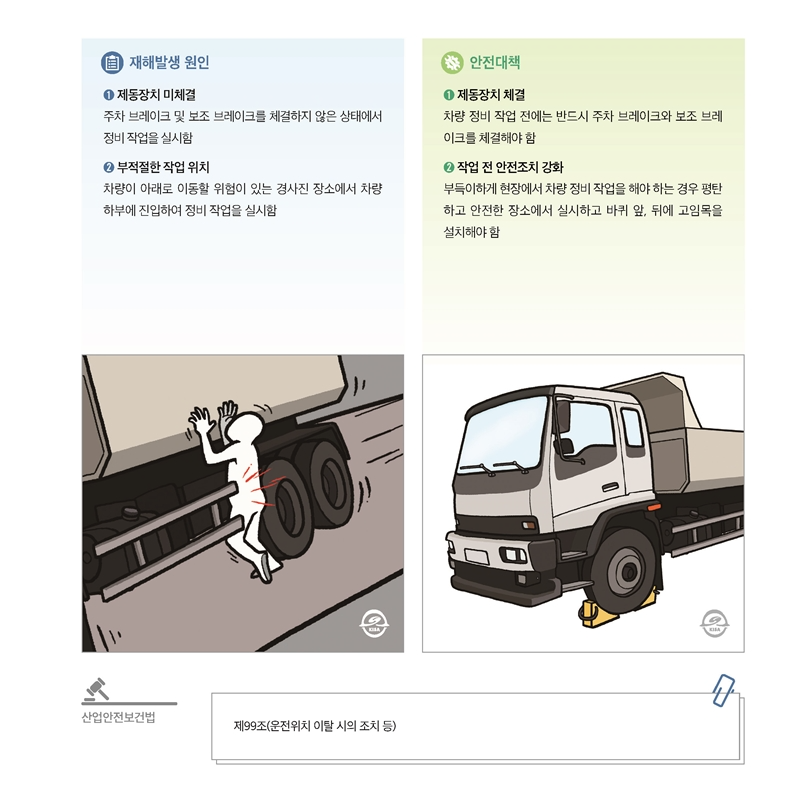 재해발생 원인

❶ 제동장치 미체결
주차 브레이크 및 보조 브레이크를 체결하지 않은 상태에서 정비 작업을 실시함

❷ 부적절한 작업 위치
차량이 아래로 이동할 위험이 있는 경사진 장소에서 차량 하부에 진입하여 정비 작업을 실시함

안전대책

❶ 제동장치 체결
차량 정비 작업 전에는 반드시 주차 브레이크와 보조 브레이크를 체결해야 함

❷ 작업 전 안전조치 강화
부득이하게 현장에서 차량 정비 작업을 해야 하는 경우 평탄하고 안전한 장소에서 실시하고 바퀴 앞, 뒤에 고임목을 설치해야 함

KISA

KISA

산업안전보건법

제99조(운전위치 이탈 시의 조치 등)