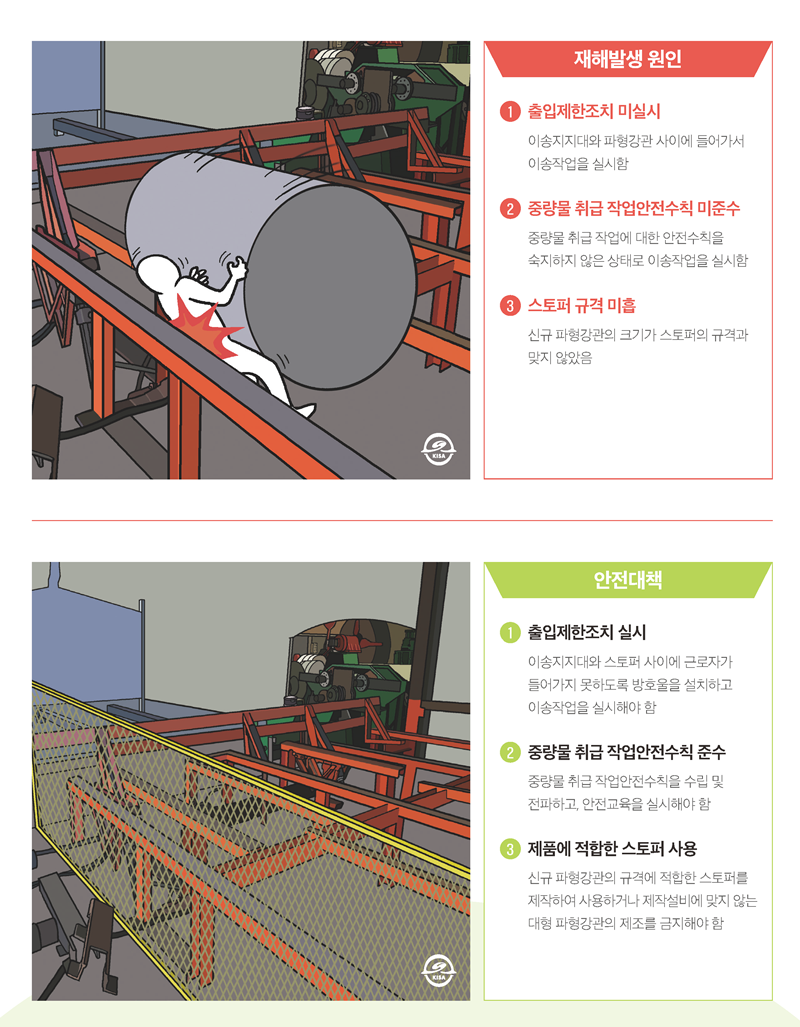 KISA

재해발생 원인

1 출입제한조치 미실시

이송지지대와 파형강관 사이에 들어가서 이송작업을 실시함

2 중량물 취급 작업안전수칙 미준수

중량물 취급 작업에 대한 안전수칙을 숙지하지 않은 상태로 이송작업을 실시함

3 스토퍼 규격 미흡

신규 파형강관의 크기가 스토퍼의 규격과 맞지 않았음

KISA

안전대책

1 출입제한조치 실시

이송지지대와 스토퍼 사이에 근로자가 들어가지 못하도록 방호울을 설치하고 이송작업을 실시해야 함

2 중량물 취급 작업안전수칙 준수

중량물 취급 작업안전수칙을 수립 및 전파하고, 안전교육을 실시해야 함

3 제품에 적합한 스토퍼 사용

신규 파형강관의 규격에 적합한 스토퍼를 제작하여 사용하거나 제작설비에 맞지 않는 대형 파형강관의 제조를 금지해야 함