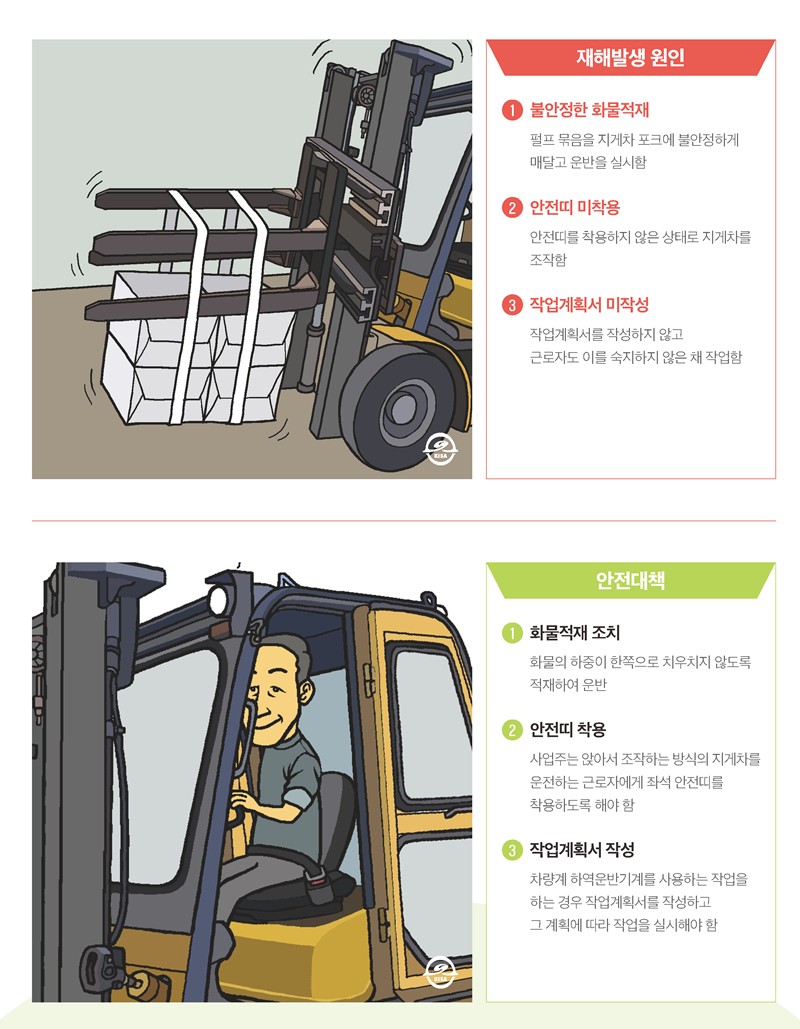 재해발생 원인

1 불안정한 화물적재

펄프 묶음을 지게차 포크에 불안정하게 매달고 운반을 실시함

2 안전띠 미착용

안전띠를 착용하지 않은 상태로 지게차를 조작함

3 작업계획서 미작성

작업계획서를 작성하지 않고 근로자도 이를 숙지하지 않은 채 작업함

KISA

안전대책

1 화물적재 조치

화물의 하중이 한쪽으로 치우치지 않도록 적재하여 운반

2 안전띠 착용

사업주는 앉아서 조작하는 방식의 지게차를 운전하는 근로자에게 좌석 안전띠를 착용하도록 해야 함

3 작업계획서 작성

차량계 하역운반기계를 사용하는 작업을 하는 경우 작업계획서를 작성하고 그 계획에 따라 작업을 실시해야 함

KISA