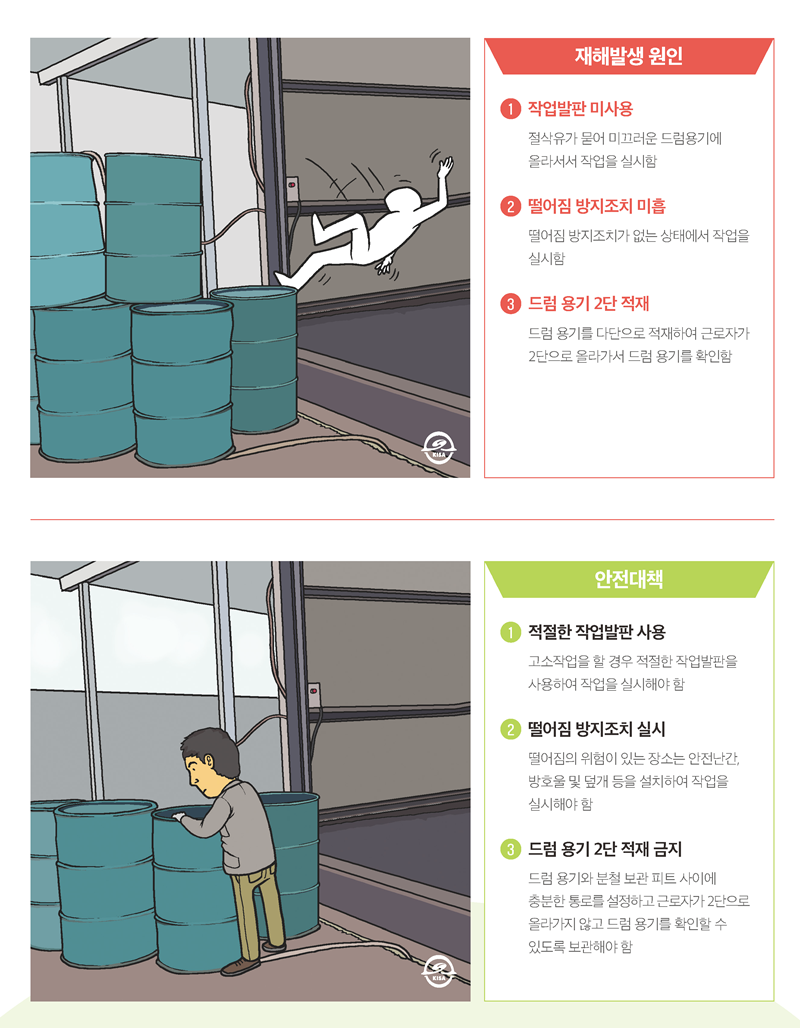 KISA

재해발생 원인

1 작업발판 미사용

절삭유가 묻어 미끄러운 드럼용기에 올라서서 작업을 실시함

2 떨어짐 방지조치 미흡

떨어짐 방지조치가 없는 상태에서 작업을 실시함

3 드럼 용기 2단 적재

드럼 용기를 다단으로 적재하여 근로자가 2단으로 올라가서 드럼 용기를 확인함

KISA

안전대책

1 적절한 작업발판 사용

고소작업을 할 경우 적절한 작업발판을 사용하여 작업을 실시해야 함

2 떨어짐 방지조치 실시

떨어짐의 위험이 있는 장소는 안전난간, 방호울 및 덮개 등을 설치하여 작업을 실시해야 함

3 드럼 용기 2단 적재 금지

드럼 용기와 분철 보관 피트 사이에 충분한 통로를 설정하고 근로자가 2단으로 올라가지 않고 드럼 용기를 확인할 수 있도록 보관해야 함