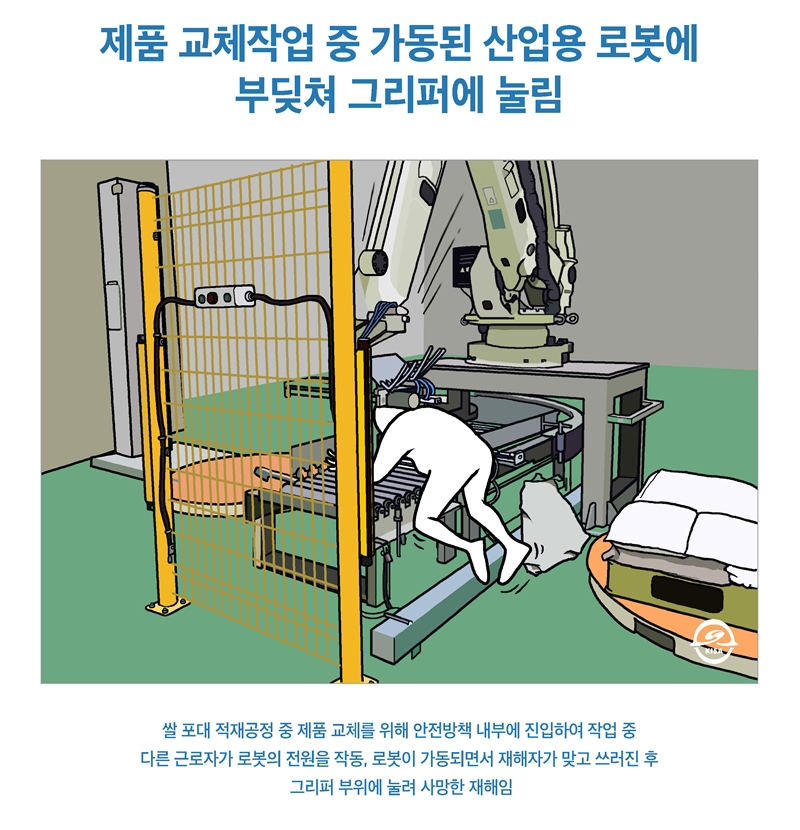 제품 교체작업 중 가동된 산업용 로봇에 부딪쳐 그리퍼에 눌림

KISA

쌀 포대 적재공정 중 제품 교체를 위해 안전방책 내부에 진입하여 작업 중 다른 근로자가 로봇의 전원을 작동, 로봇이 가동되면서 재해자가 맞고 쓰러진 후 그리퍼 부위에 눌려 사망한 재해임