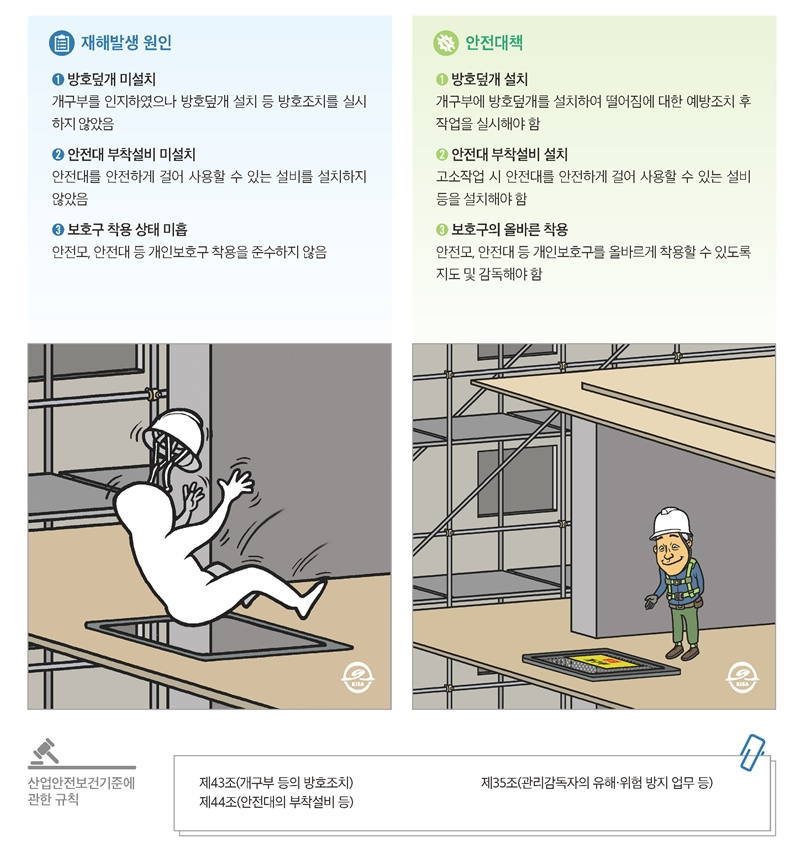 재해발생 원인

❶ 방호덮개 미설치
개구부를 인지하였으나 방호덮개 설치 등 방호조치를 실시하지 않았음

❷ 안전대 부착설비 미설치
안전대를 안전하게 걸어 사용할 수 있는 설비를 설치하지 않았음

❸ 보호구 착용 상태 미흡
안전모, 안전대 등 개인보호구 착용을 준수하지 않음

안전대책

❶ 방호덮개 설치
개구부에 방호덮개를 설치하여 떨어짐에 대한 예방조치 후 작업을 실시해야 함

❷ 안전대 부착설비 설치
고소작업 시 안전대를 안전하게 걸어 사용할 수 있는 설비 등을 설치해야 함

❸ 보호구의 올바른 착용
안전모, 안전대 등 개인보호구를 올바르게 착용할 수 있도록 지도 및 감독해야 함

KISA

KISA

산업안전보건기준에 관한 규칙

제43조(개구부 등의 방호조치)
제44조(안전대의 부착설비 등)

제35조(관리감독자의 유해·위험 방지 업무 등)