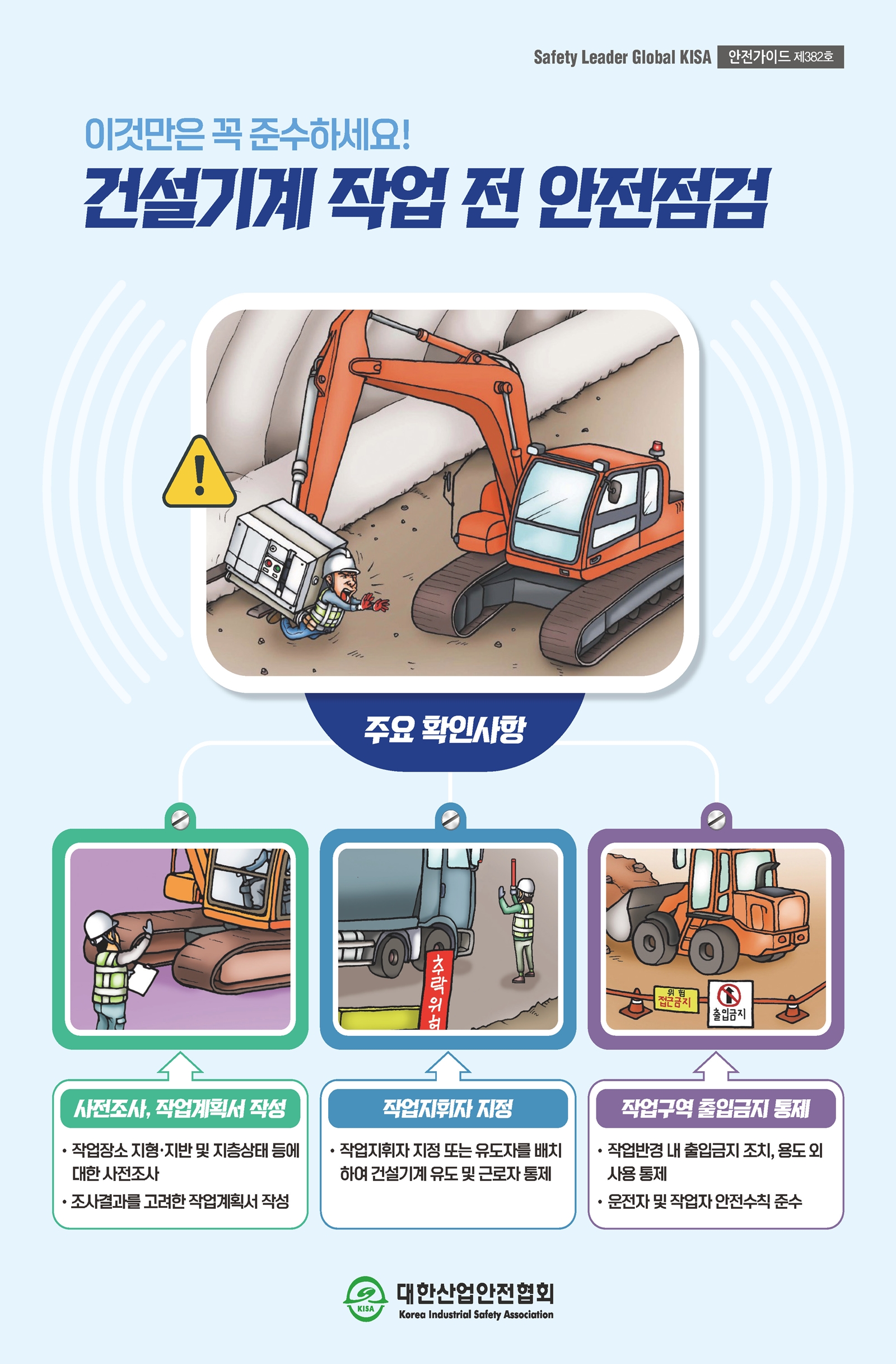 Safety Leader Global KISA 안전가이드 제382호

이것만은 꼭 준수하세요!

건설기계 작업 전 안전점검

주요 확인사항

추락위험

위험 접근금지

출입금지

사전조사, 작업계획서 작성

• 작업장소 지형·지반 및 지층상태 등에 대한 사전조사

• 조사결과를 고려한 작업계획서 작성

작업지휘자 지정

• 작업지휘자 지정 또는 유도자를 배치하여 건설기계 유도 및 근로자 통제

작업구역 출입금지 통제

• 작업반경 내 출입금지 조치, 용도 외 사용 통제

• 운전자 및 작업자 안전수칙 준수

KISA

대한산업안전협회
Korea Industrial Safety Association